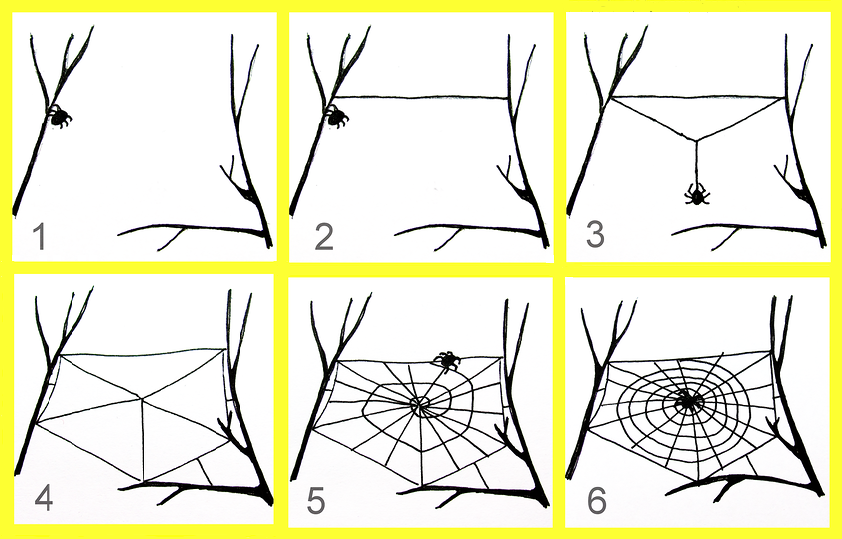 1

2

3

4

5

6